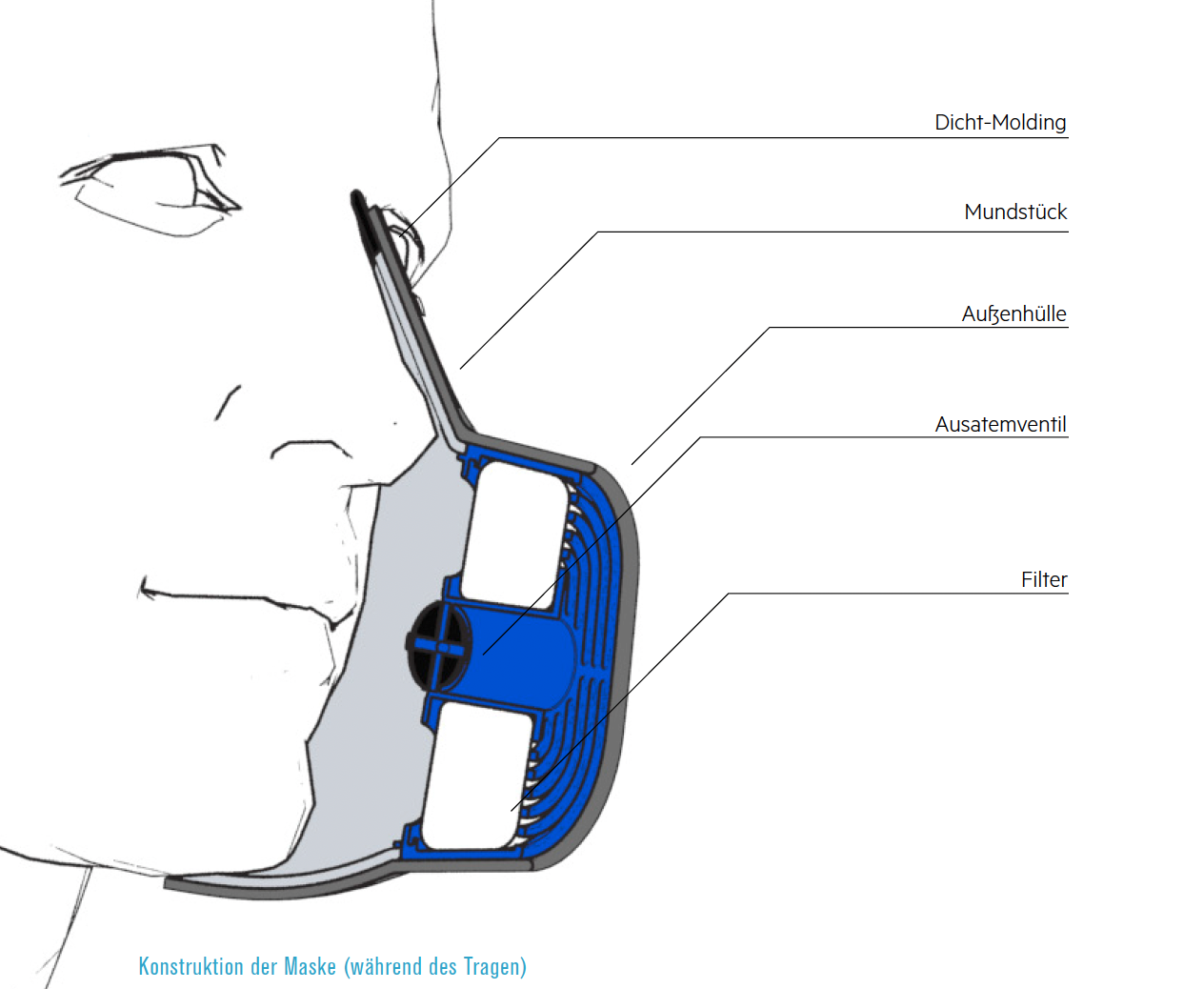 Dicht-Molding

Mundstück

Außenhülle

Ausatemventil

Filter

Konstruktion der Maske (während des Tragen)