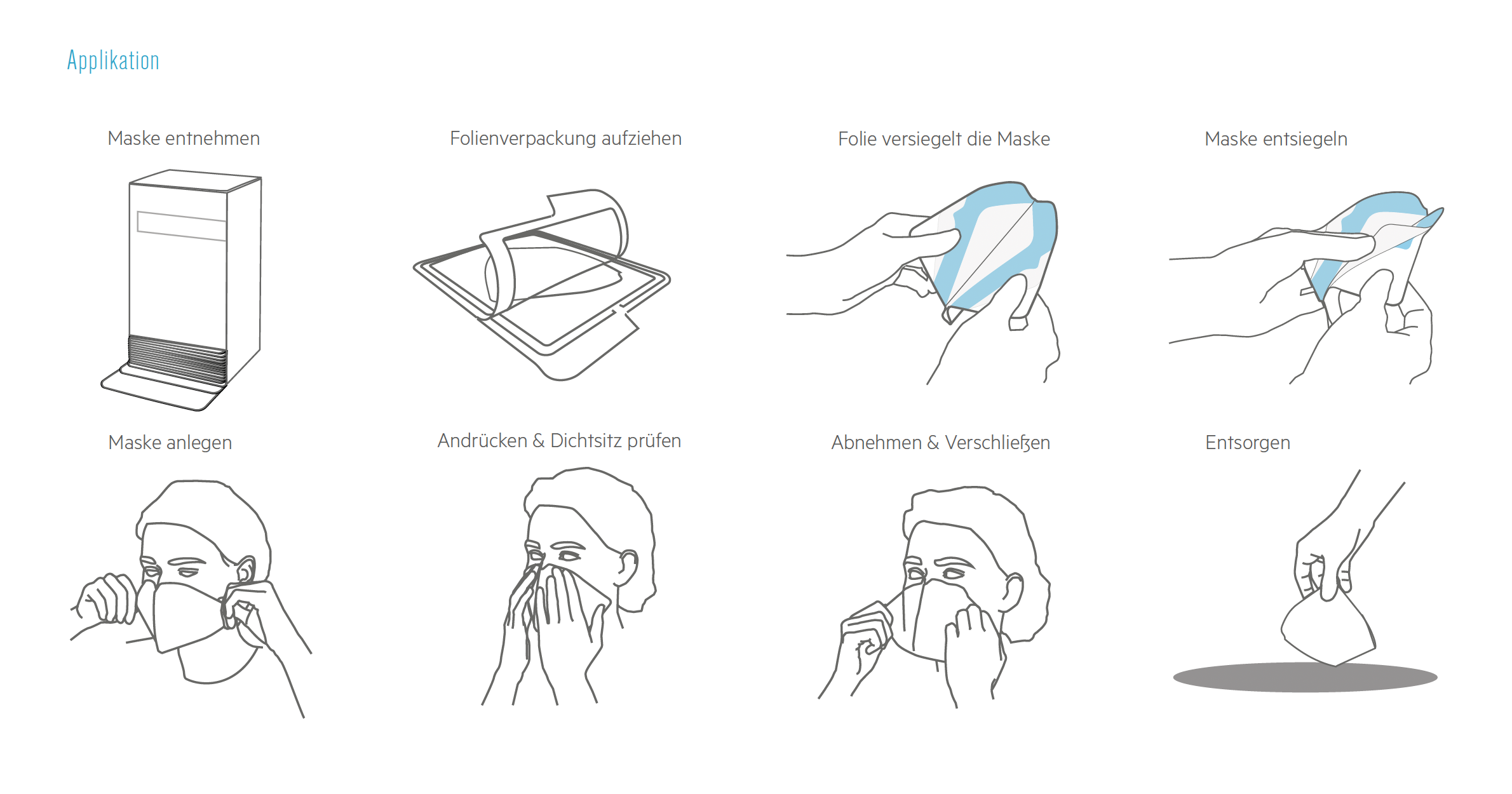 Applikation

Maske entnehmen

Folienverpackung aufziehen

Folie versiegelt die Maske

Maske entsiegeln

Maske anlegen

Andrücken & Dichtsitz prüfen

Abnehmen & Verschließen

Entsorgen