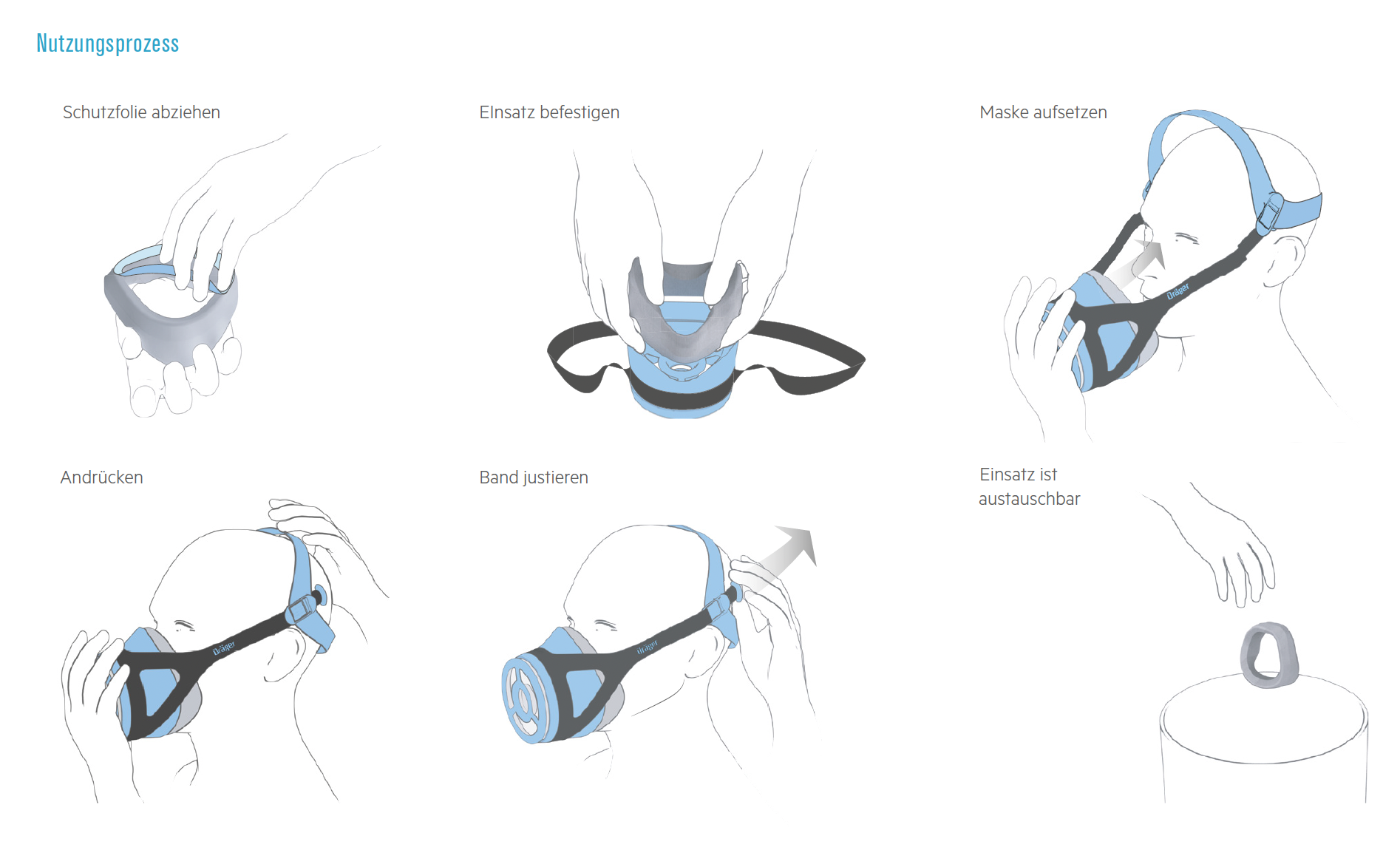 Nutzungsprozess

Schutzfolie abziehen

EInsatz befestigen

Maske aufsetzen

Dräger

Andrücken

Dräger

Band justieren

Dräger

Einsatz ist austauschbar