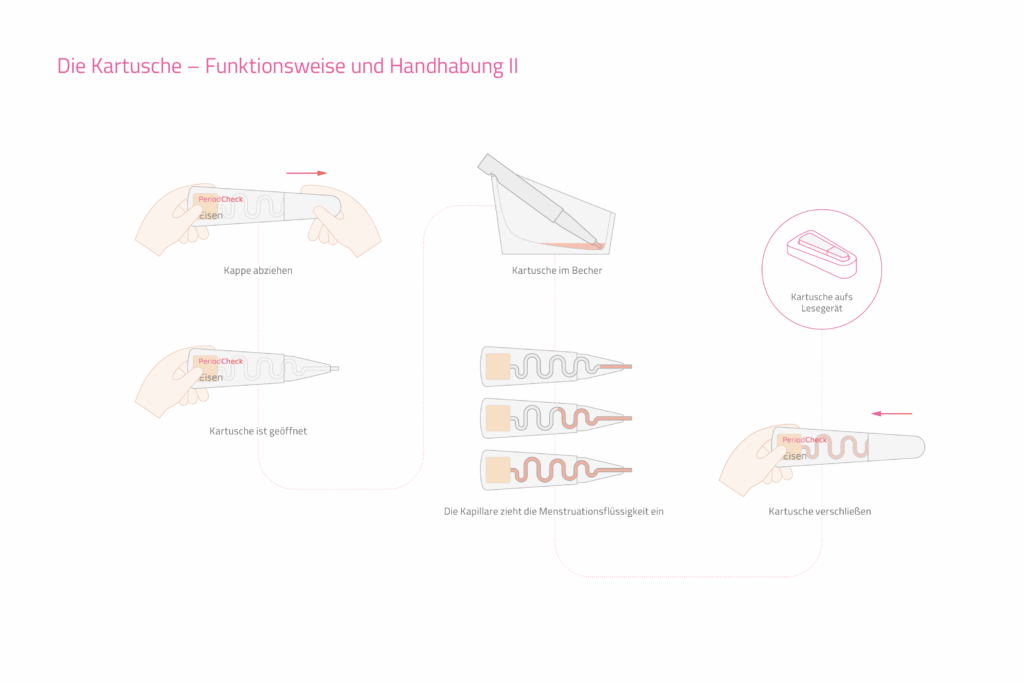 Die Kartusche – Funktionsweise und Handhabung II

PeriodCheck
Eisen

Kappe abziehen

PeriodCheck
Eisen

Kartusche ist geöffnet

Kartusche im Becher

Die Kapillare zieht die Menstruationsflüssigkeit ein

Kartusche aufs Lesegerät

PeriodCheck
Eisen

Kartusche verschließen