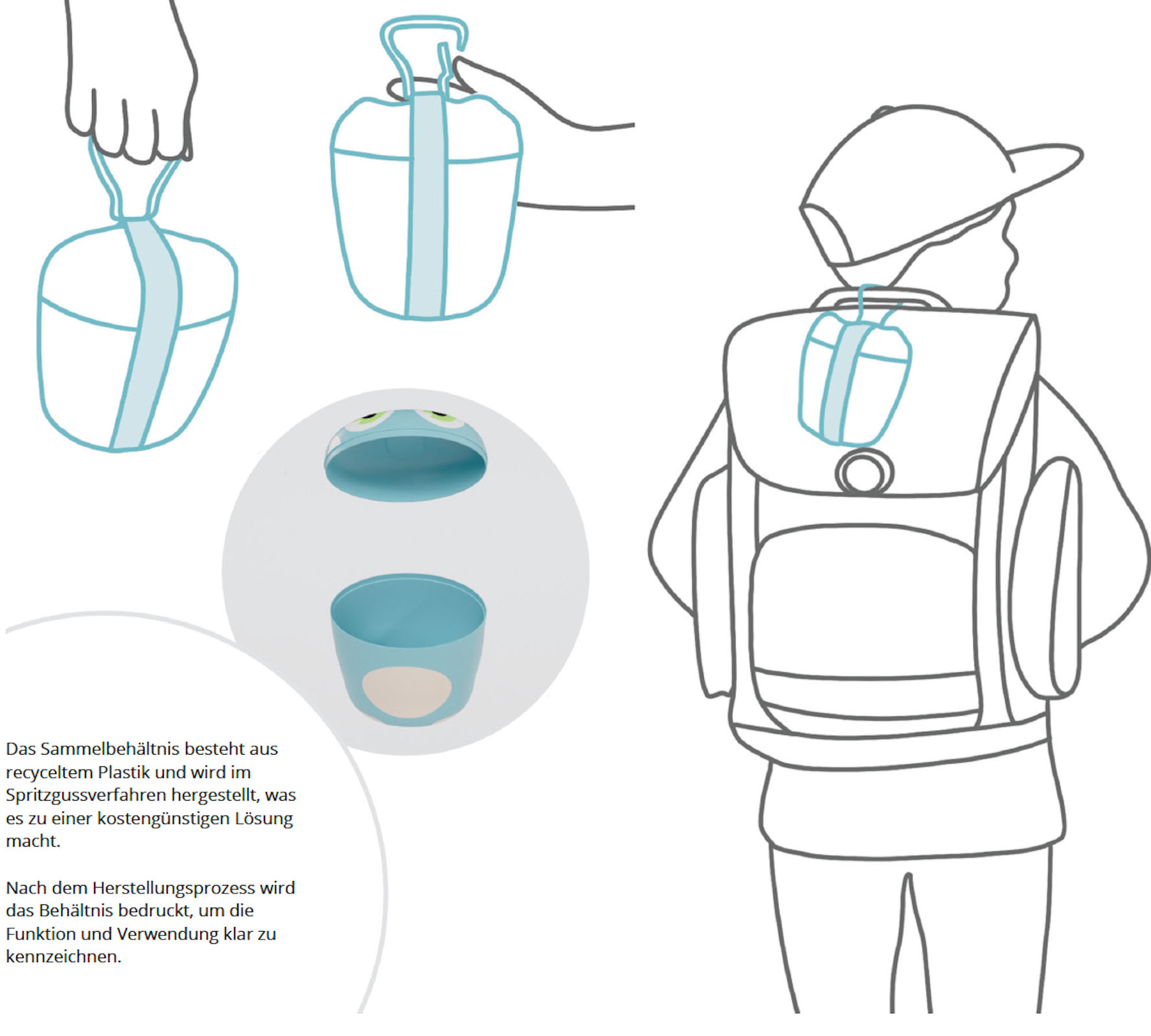 Das Sammelbehältnis besteht aus recyceltem Plastik und wird im Spritzgussverfahren hergestellt, was es zu einer kostengünstigen Lösung macht.

Nach dem Herstellungsprozess wird das Behältnis bedruckt, um die Funktion und Verwendung klar zu kennzeichnen.