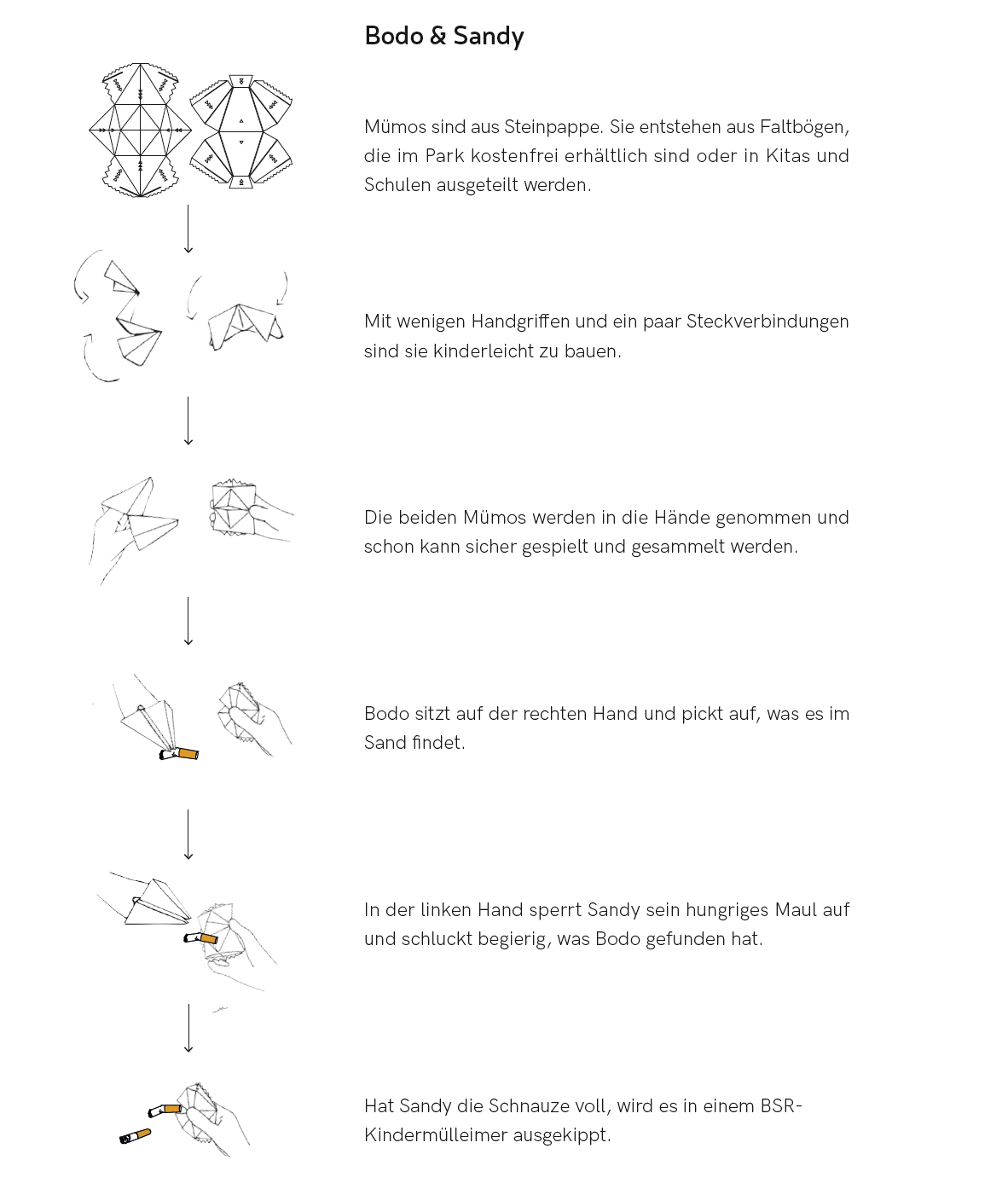 Bodo & Sandy

Mümos sind aus Steinpappe. Sie entstehen aus Faltbögen, die im Park kostenfrei erhältlich sind oder in Kitas und Schulen ausgeteilt werden.

Mit wenigen Handgriffen und ein paar Steckverbindungen sind sie kinderleicht zu bauen.

Die beiden Mümos werden in die Hände genommen und schon kann sicher gespielt und gesammelt werden.

Bodo sitzt auf der rechten Hand und pickt auf, was es im Sand findet.

In der linken Hand sperrt Sandy sein hungriges Maul auf und schluckt begierig, was Bodo gefunden hat.

Hat Sandy die Schnauze voll, wird es in einem BSR-Kindermülleimer ausgekippt.