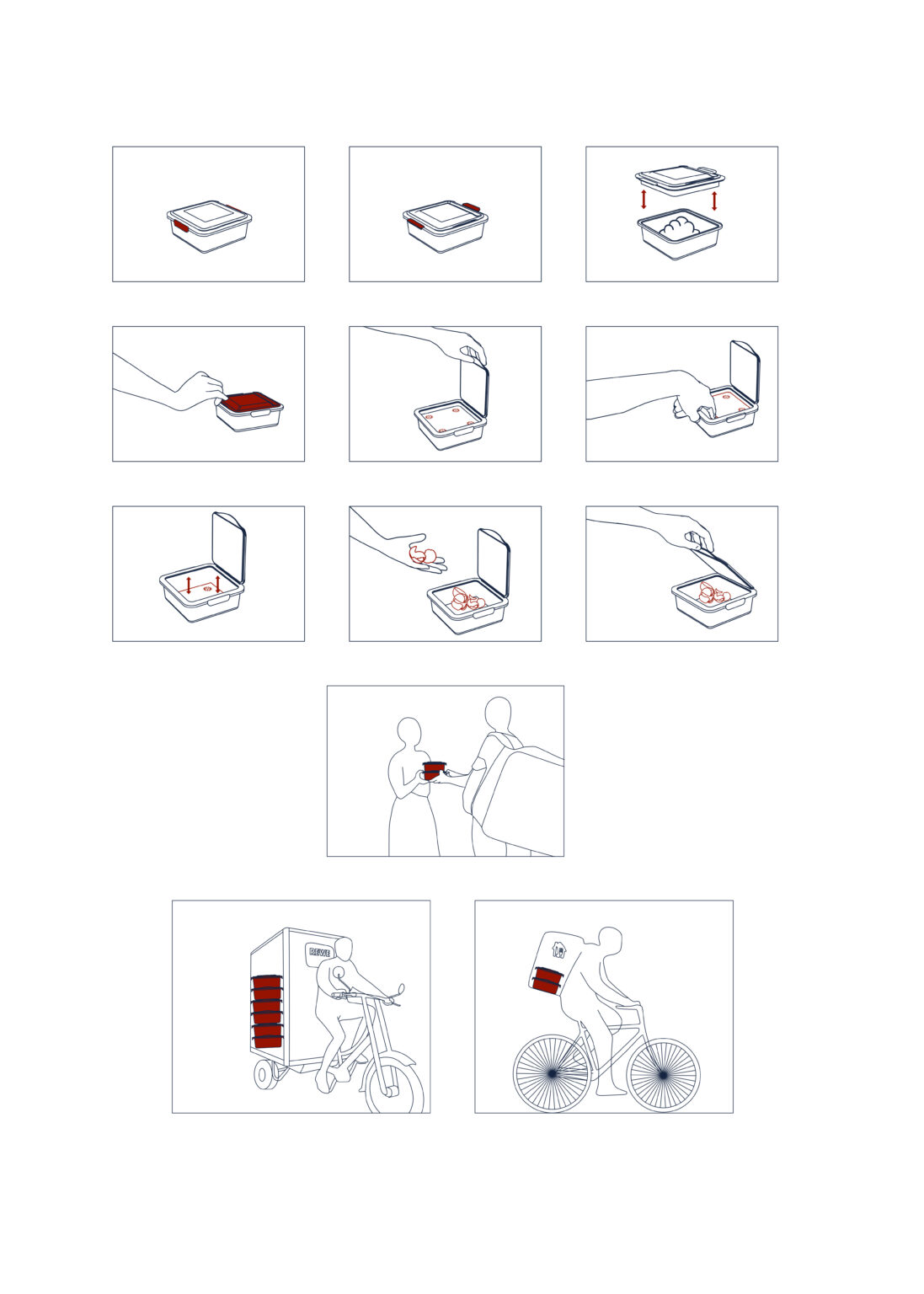 REWE