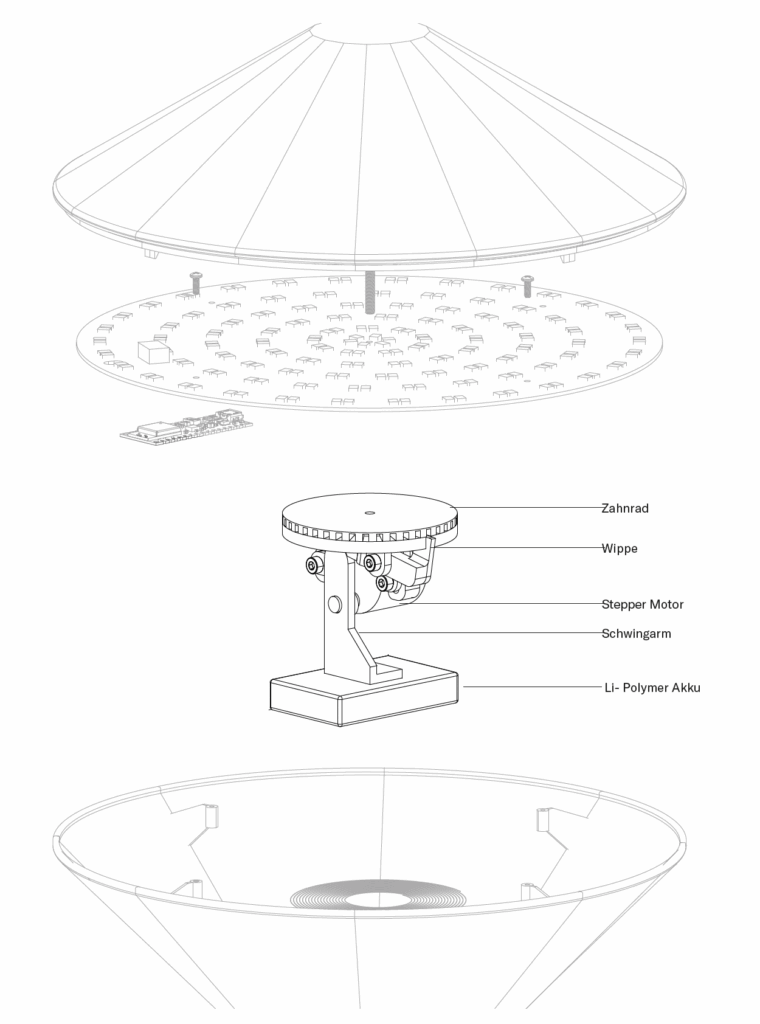 Zahnrad

Wippe

Stepper Motor

Schwingarm

Li- Polymer Akku