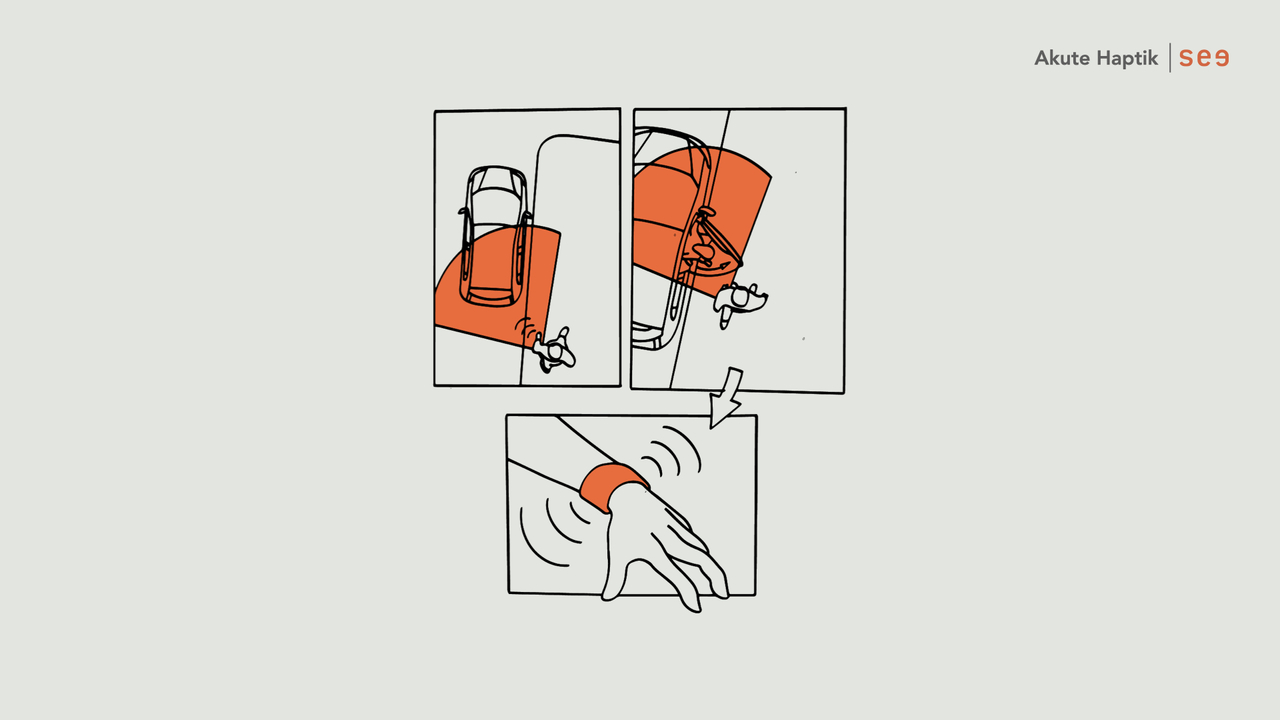 Akute Haptik | see