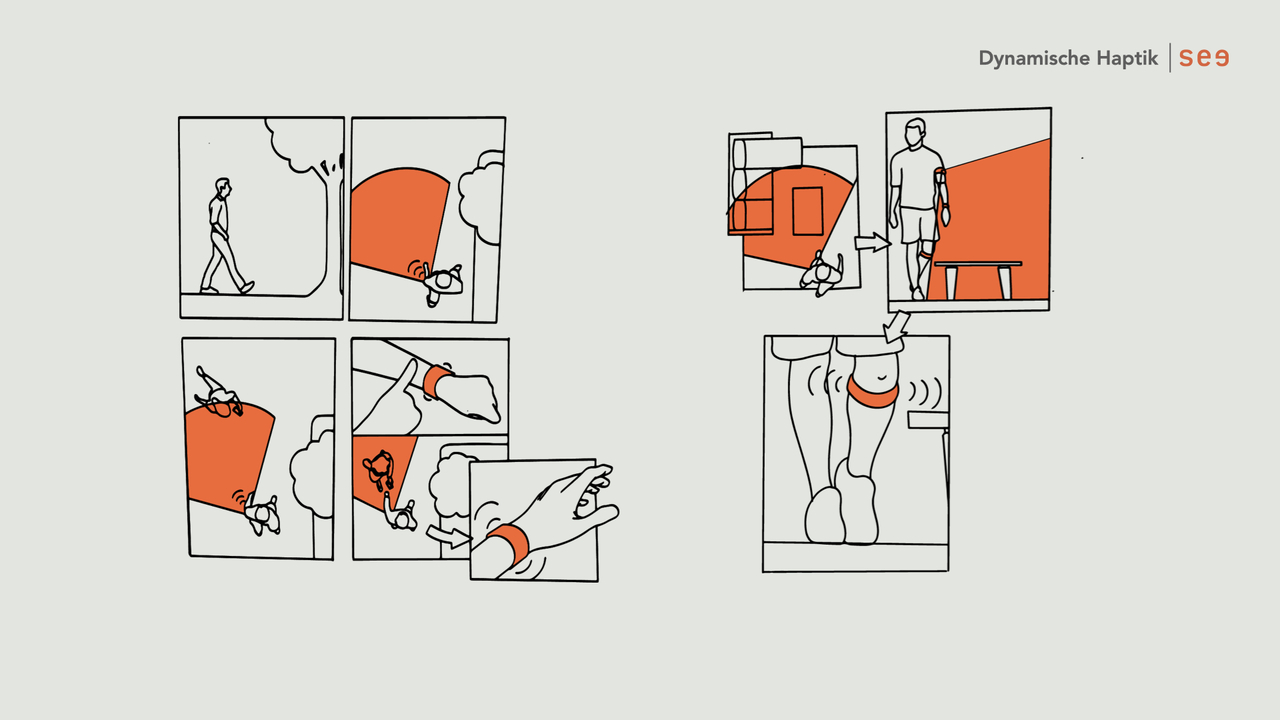 Dynamische Haptik | see