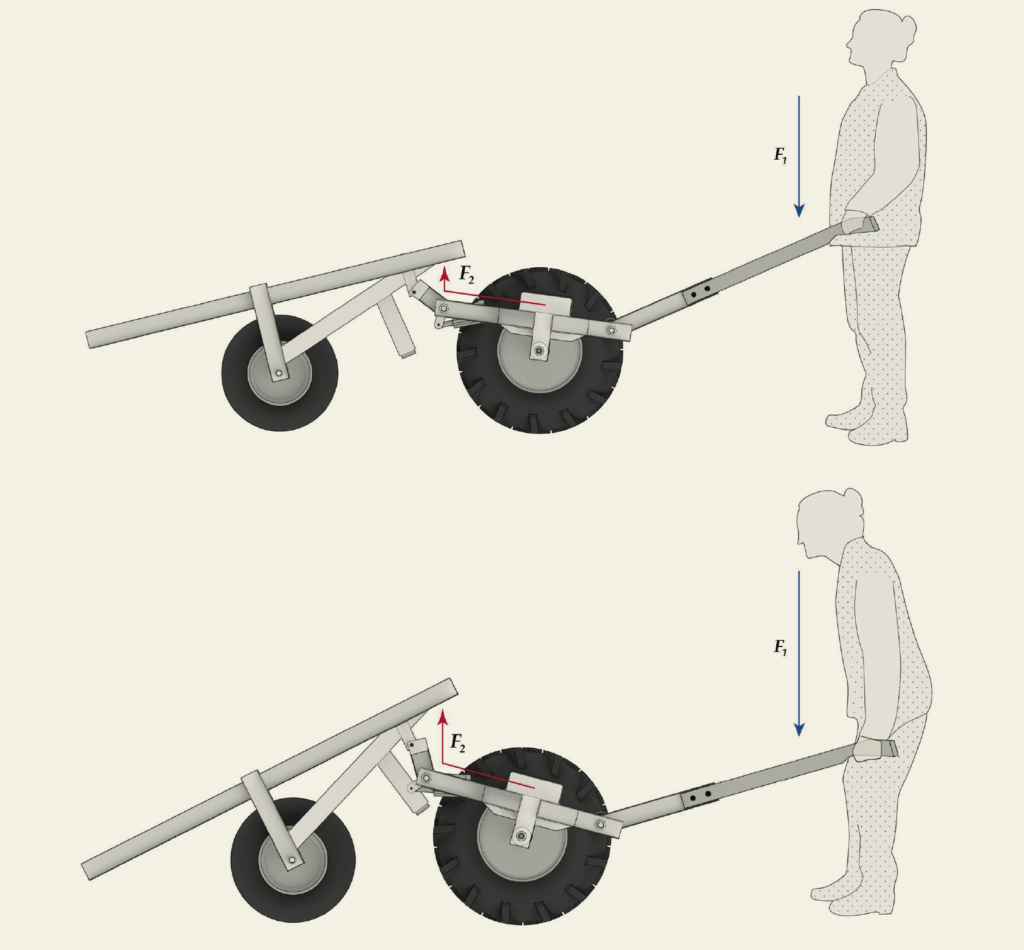 $F_1$

$F_2$

$F_1$

$F_2$