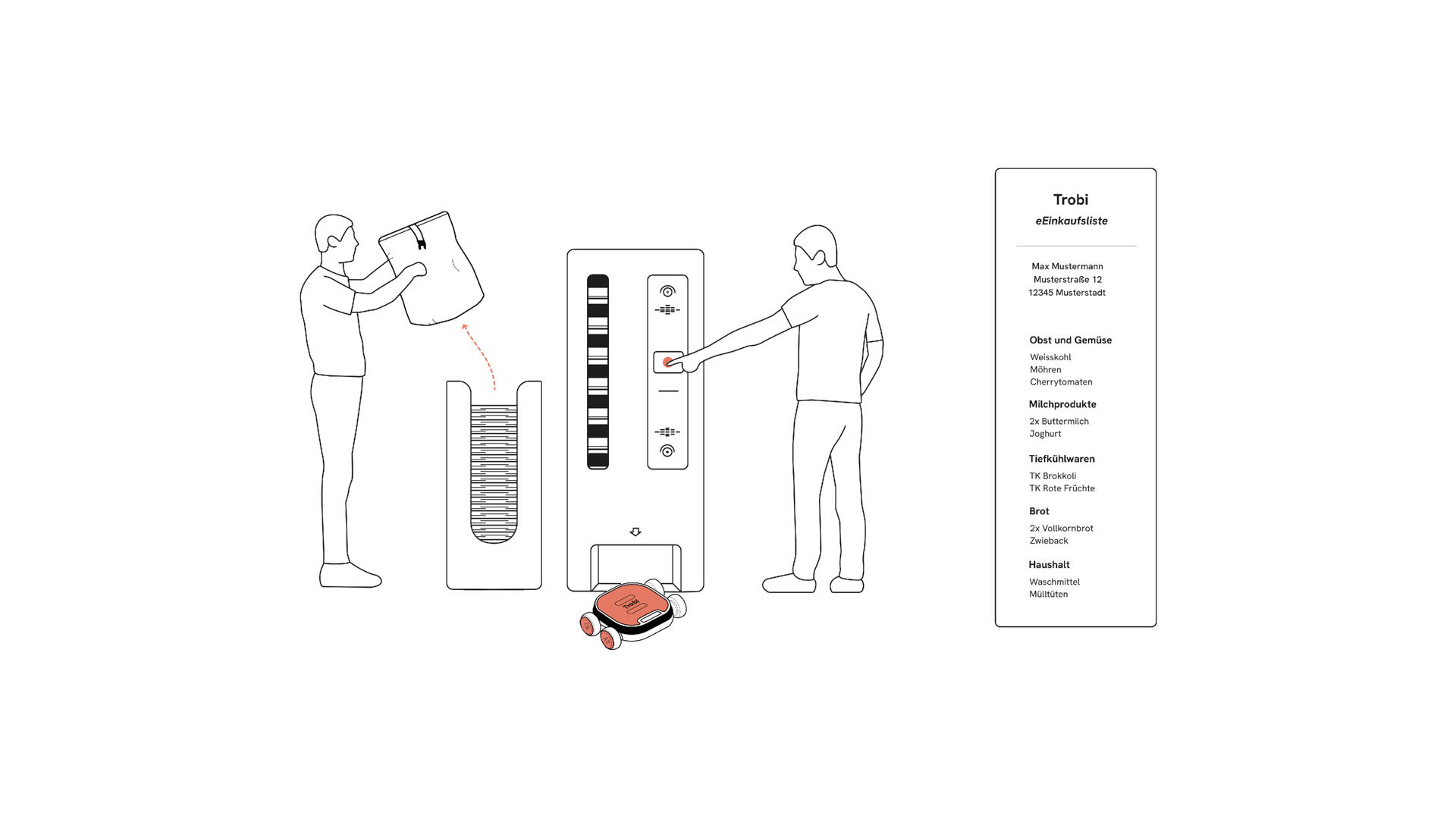 Trobi

Trobi
eEinkaufsliste

Max Mustermann
Musterstraße 12
12345 Musterstadt

Obst und Gemüse
Weisskohl
Möhren
Cherrytomaten

Milchprodukte
2x Buttermilch
Joghurt

Tiefkühlwaren
TK Brokkoli
TK Rote Früchte

Brot
2x Vollkornbrot
Zwieback

Haushalt
Waschmittel
Mülltüten