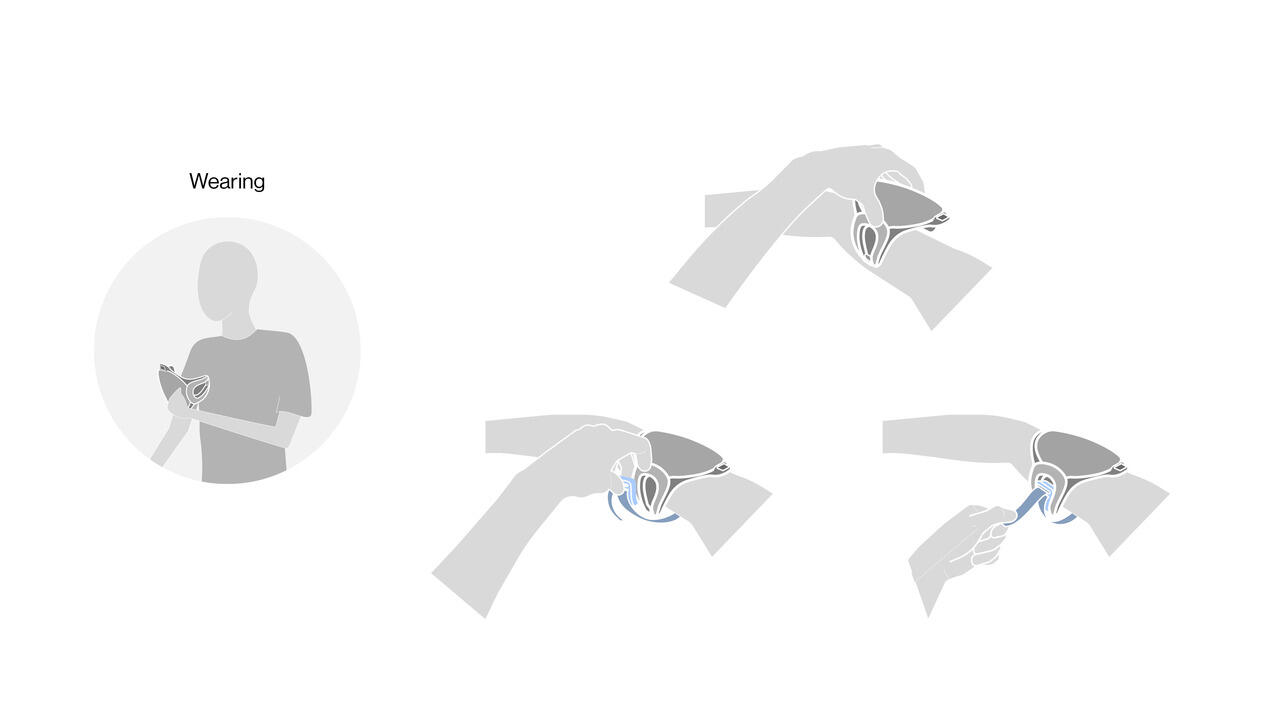 Wearing